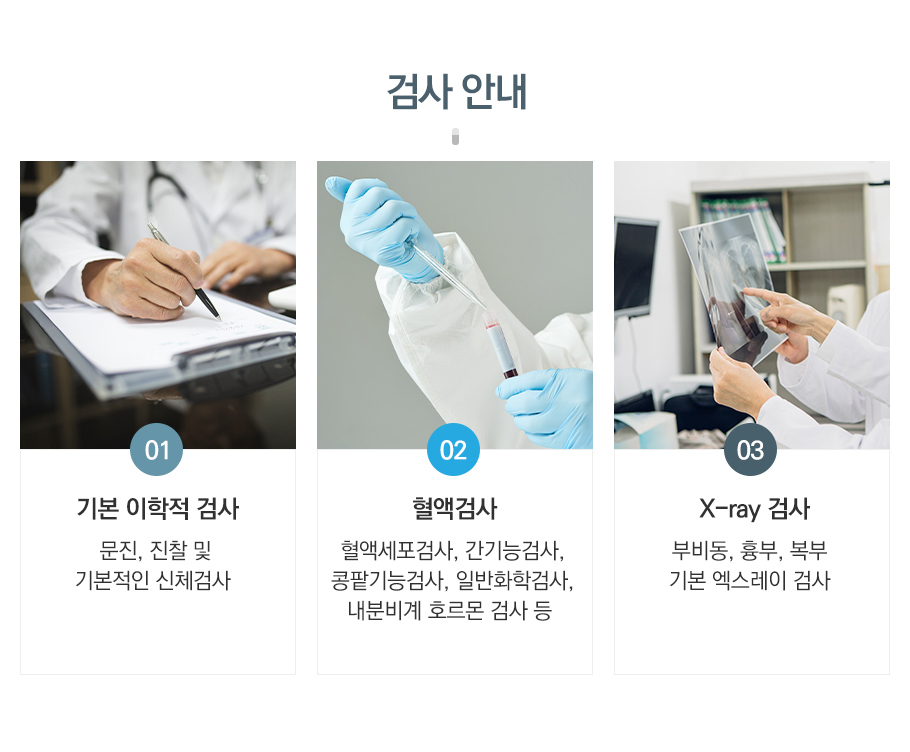 검사 안내

01

기본 이학적 검사

문진, 진찰 및 기본적인 신체검사

02

혈액검사

혈액세포검사, 간기능검사, 콩팥기능검사, 일반화학검사, 내분비계 호르몬 검사 등

03

X-ray 검사

부비동, 흉부, 복부 기본 엑스레이 검사